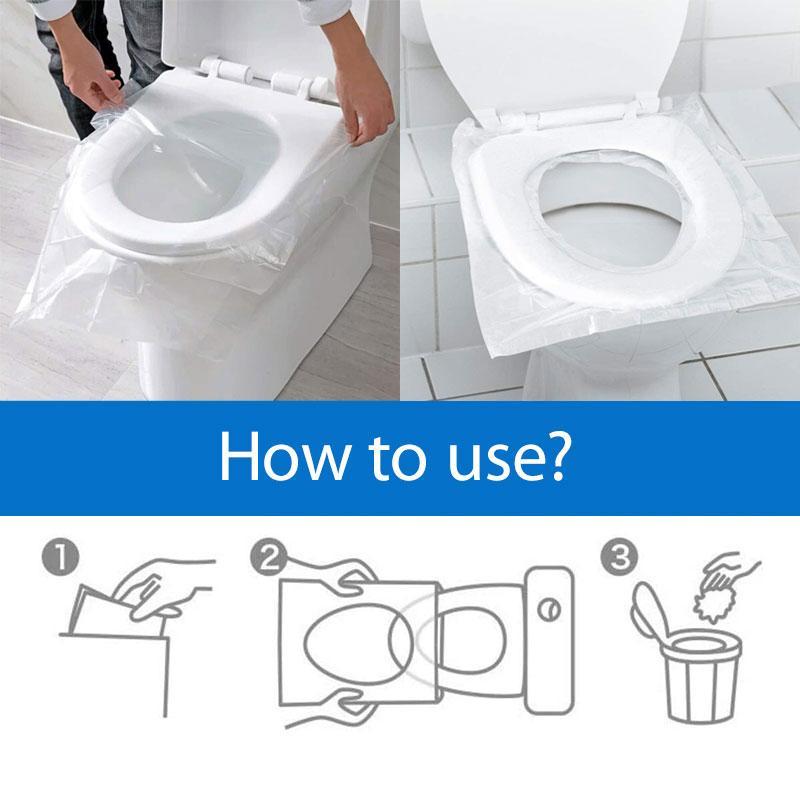 How to use?

1

2

3