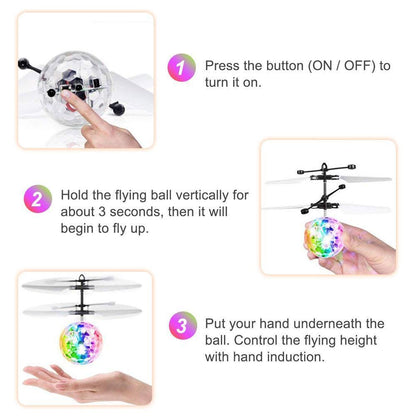 1 Press the button (ON / OFF) to turn it on.

2 Hold the flying ball vertically for about 3 seconds, then it will begin to fly up.

3 Put your hand underneath the ball. Control the flying height with hand induction.