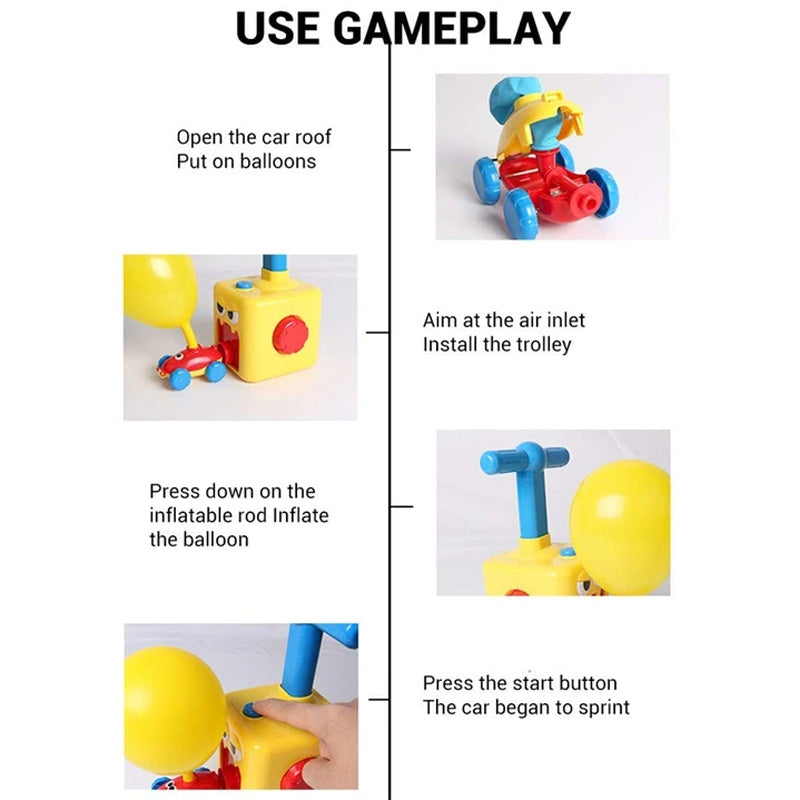 USE GAMEPLAY

Open the car roof
Put on balloons

Aim at the air inlet
Install the trolley

Press down on the inflatable rod Inflate the balloon

Press the start button
The car began to sprint