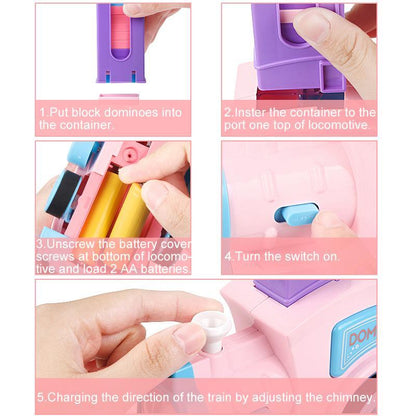 1.Put block dominoes into the container.

2.Inster the container to the port one top of locomotive.

3.Unscrew the battery cover screws at bottom of locomotive and load 2 AA batteries.

4.Turn the switch on.

DOM

5.Charging the direction of the train by adjusting the chimney.