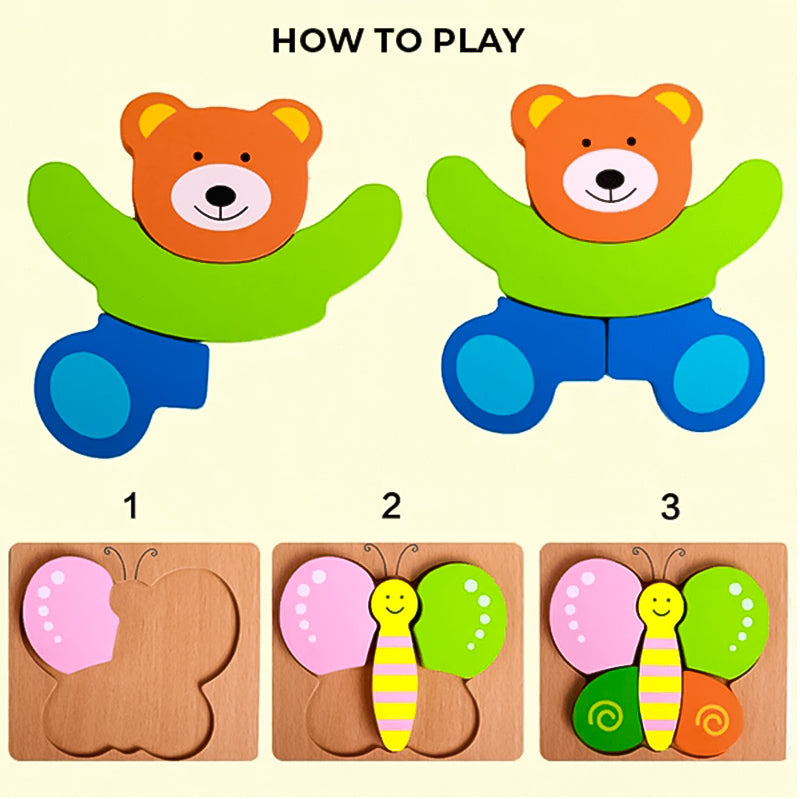 HOW TO PLAY

1

2

3