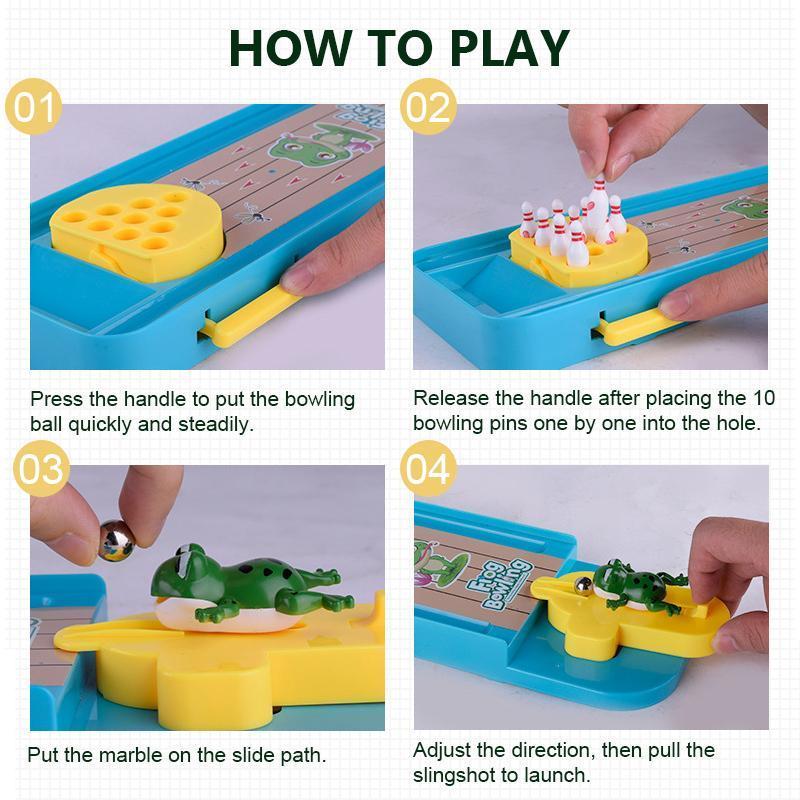 HOW TO PLAY

01

Press the handle to put the bowling ball quickly and steadily.

02

Release the handle after placing the 10 bowling pins one by one into the hole.

03

Put the marble on the slide path.

04

Frog Bowling

Adjust the direction, then pull the slingshot to launch.