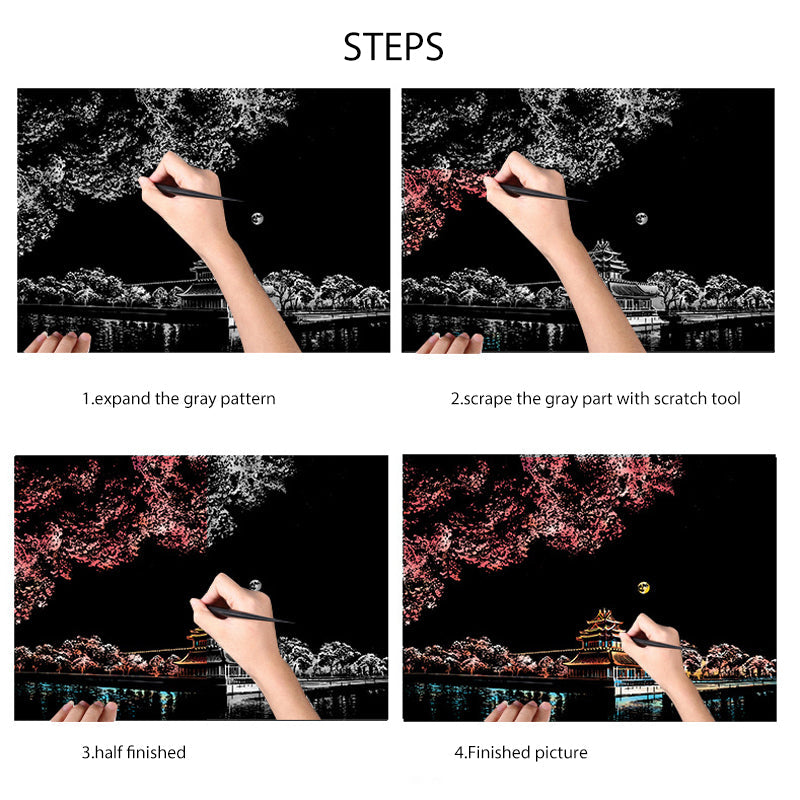 STEPS

1.expand the gray pattern

2.scrape the gray part with scratch tool

3.half finished

4.Finished picture